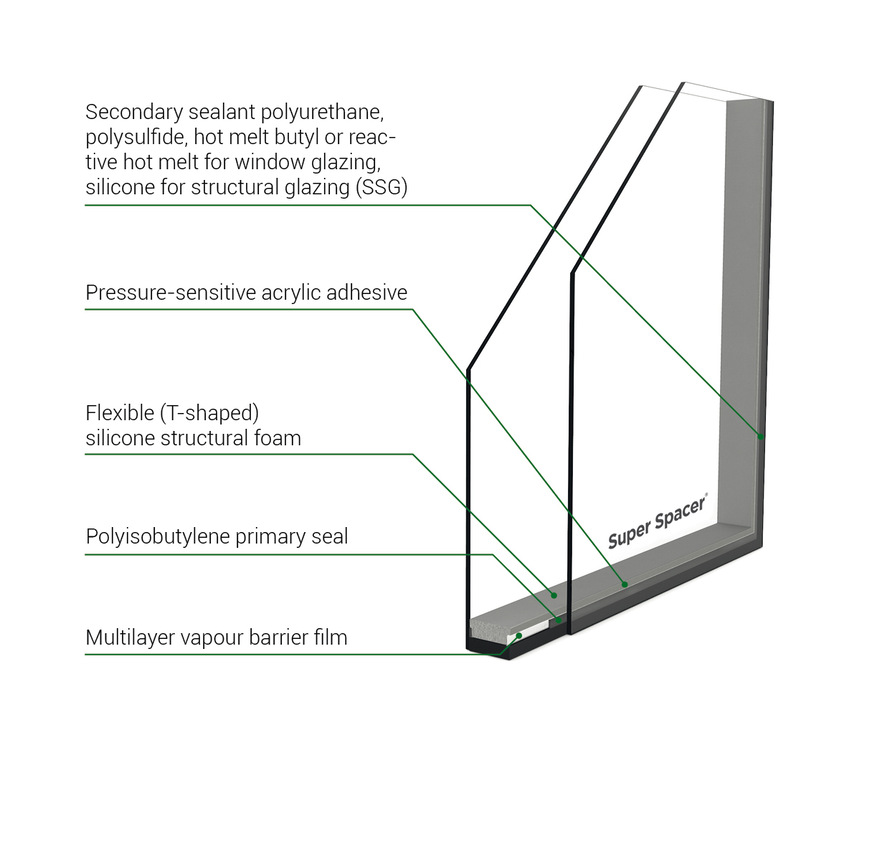 Secondary sealant polyurethane, polysulfide, hot melt butyl or reactive hot melt for window glazing, silicone for structural glazing (SSG)

Pressure-sensitive acrylic adhesive

Flexible (T-shaped) silicone structural foam

Polyisobutylene primary seal

Multilayer vapour barrier film

Super Spacer®