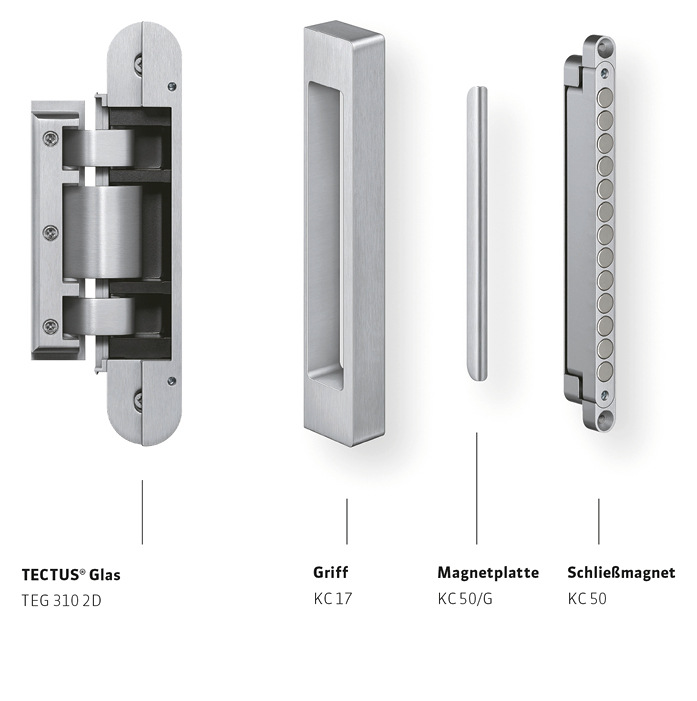 TECTUS® Glas
TEG 310 2D

Griff
KC 17

Magnetplatte
KC 50/G

Schließmagnet
KC 50