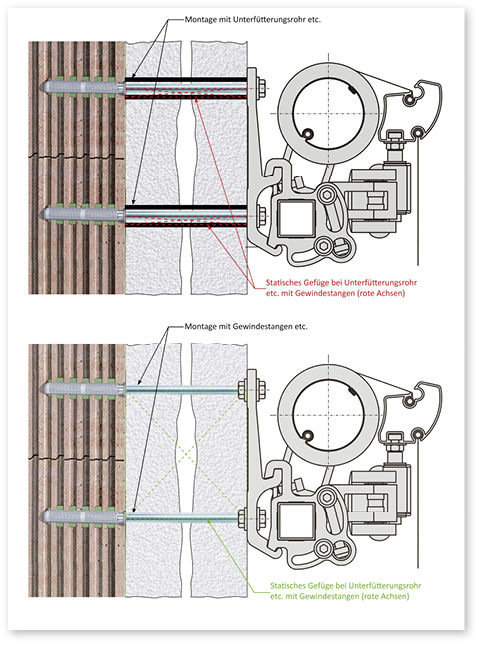 Montage mit Unterfütterungsrohr etc.

Statisches Gefüge bei Unterfütterungsrohr etc. mit Gewindestangen (rote Achsen)

Montage mit Gewindestangen etc.

Statisches Gefüge bei Unterfütterungsrohr etc. mit Gewindestangen (rote Achsen)